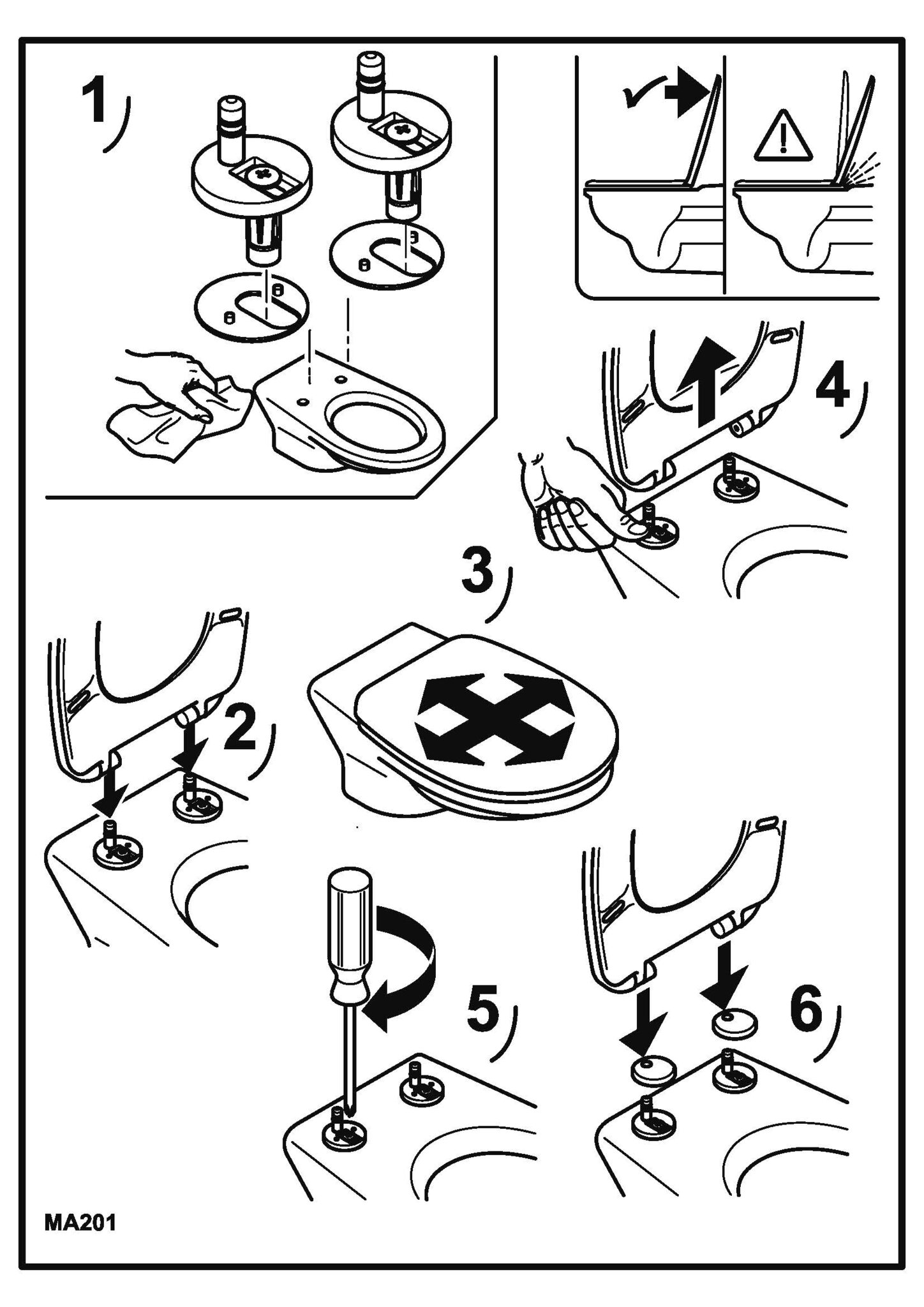 1)

4)

3)

2)

5)

6)

MA201