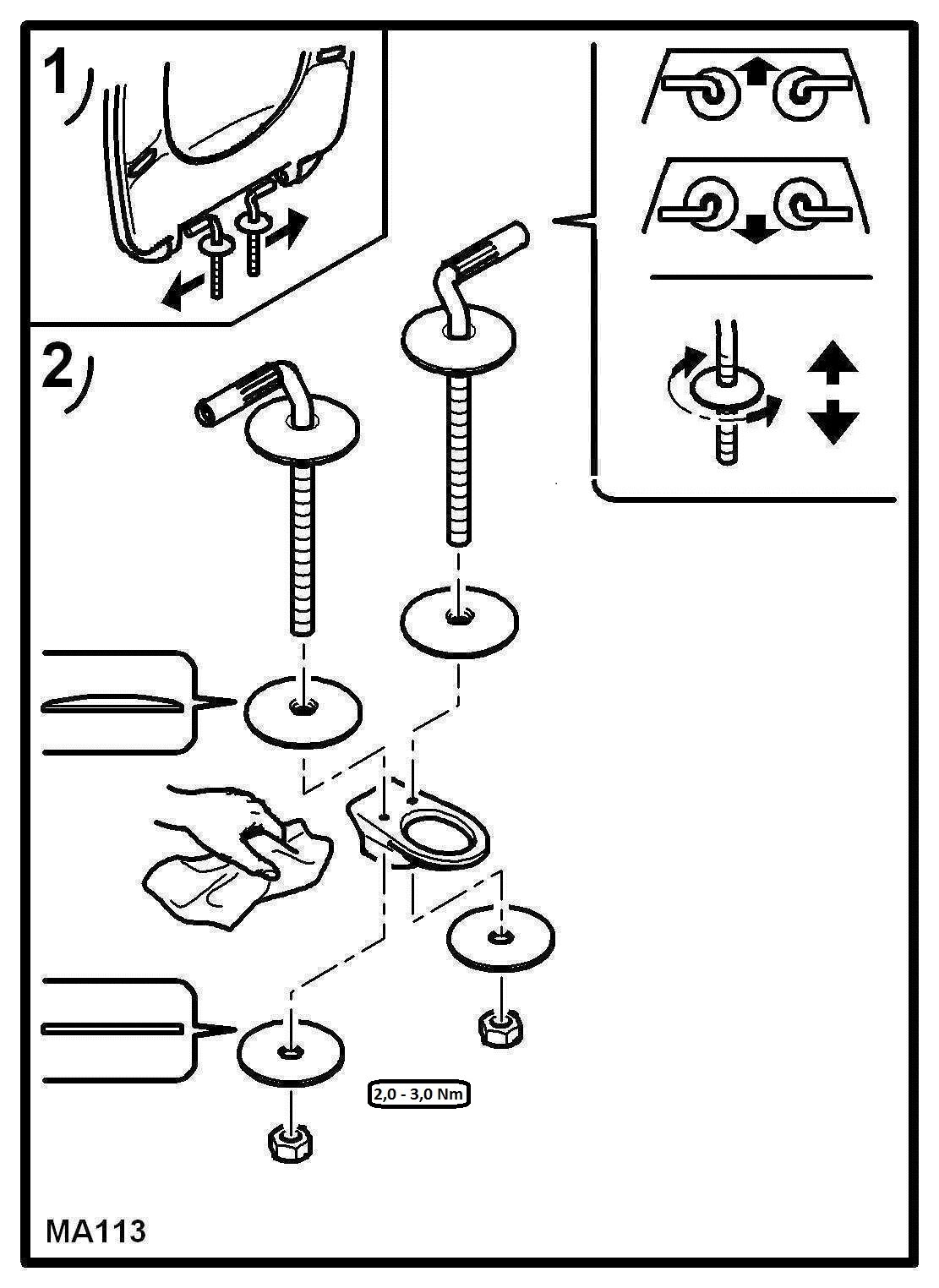 1)

2)

2,0 - 3,0 Nm

MA113