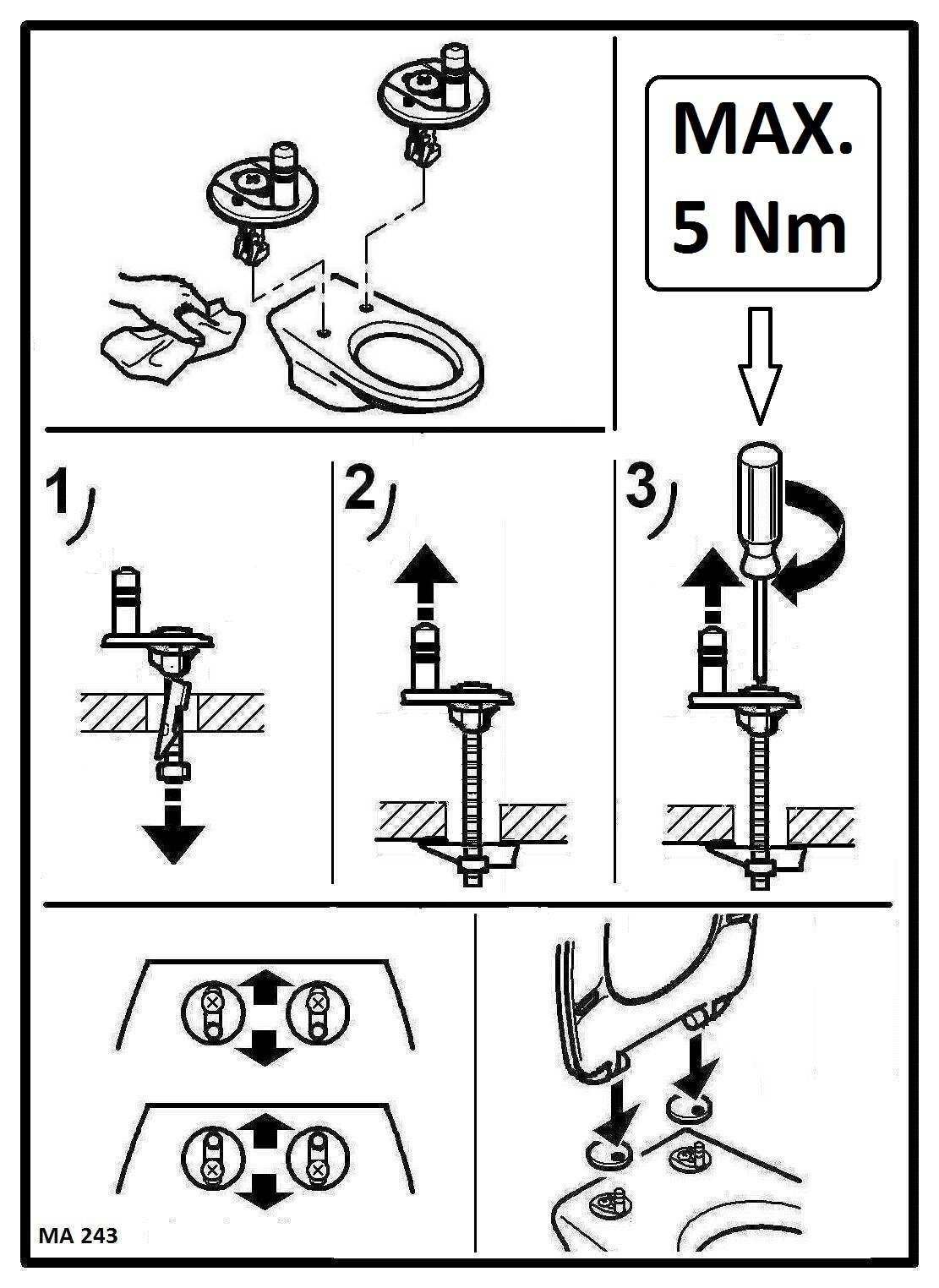 MAX.
5 Nm

1)

2)

3)

MA 243